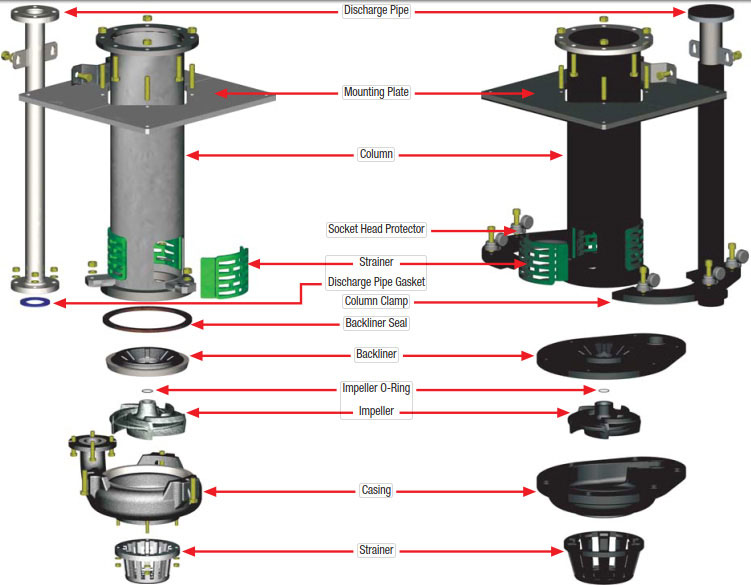 Discharge Pipe
Mounting Plate
Column
Socket Head Protector
Strainer
Discharge Pipe Gasket
Column Clamp
Backliner Seal
Backliner
Impeller O-Ring
Impeller
Casing
Strainer